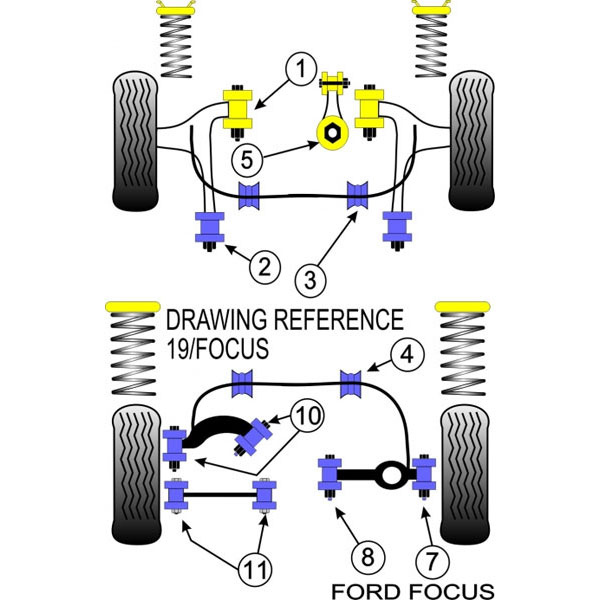 1
5
2
3
DRAWING REFERENCE
19/FOCUS
4
10
11
8
7
FORD FOCUS