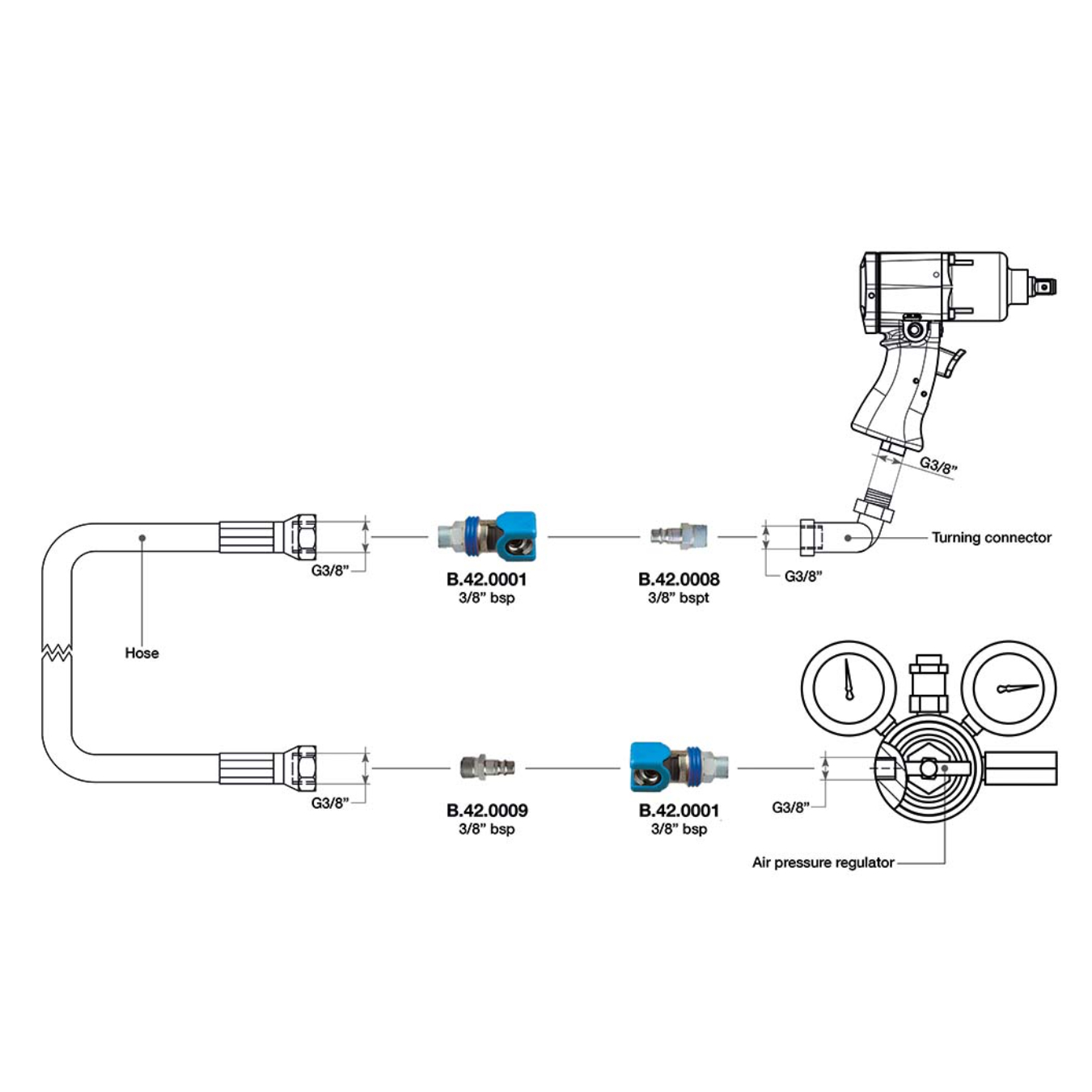 G3/8”

Turning connector

G3/8”

B.42.0001
3/8” bsp

B.42.0008
3/8” bspt

G3/8”

Hose

G3/8”

B.42.0009
3/8” bsp

B.42.0001
3/8” bsp

G3/8”

Air pressure regulator