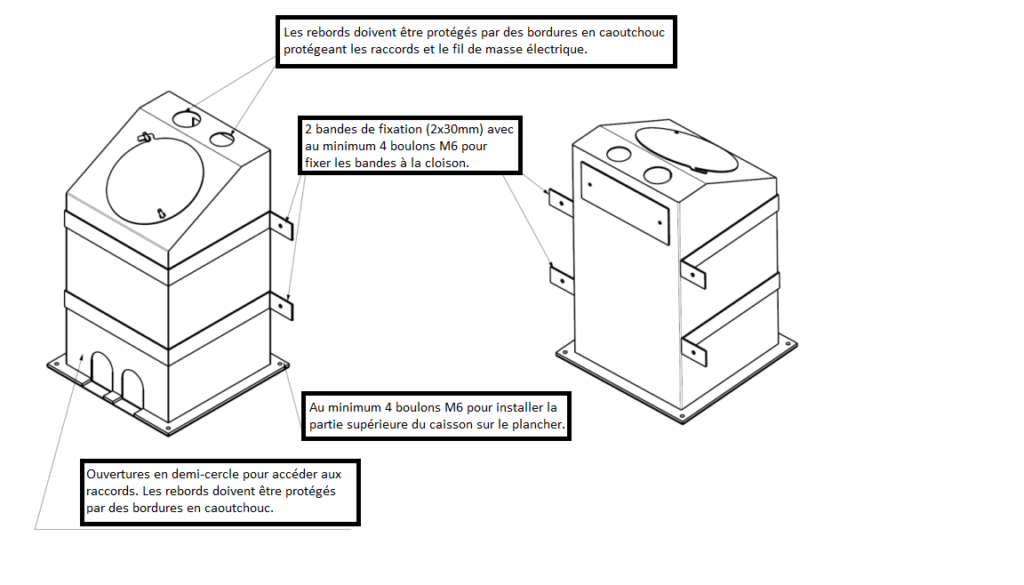 Les rebords doivent être protégés par des bordures en caoutchouc protégeant les raccords et le fil de masse électrique.

2 bandes de fixation (2x30mm) avec au minimum 4 boulons M6 pour fixer les bandes à la cloison.

Au minimum 4 boulons M6 pour installer la partie supérieure du caisson sur le plancher.

Ouvertures en demi-cercle pour accéder aux raccords. Les rebords doivent être protégés par des bordures en caoutchouc.